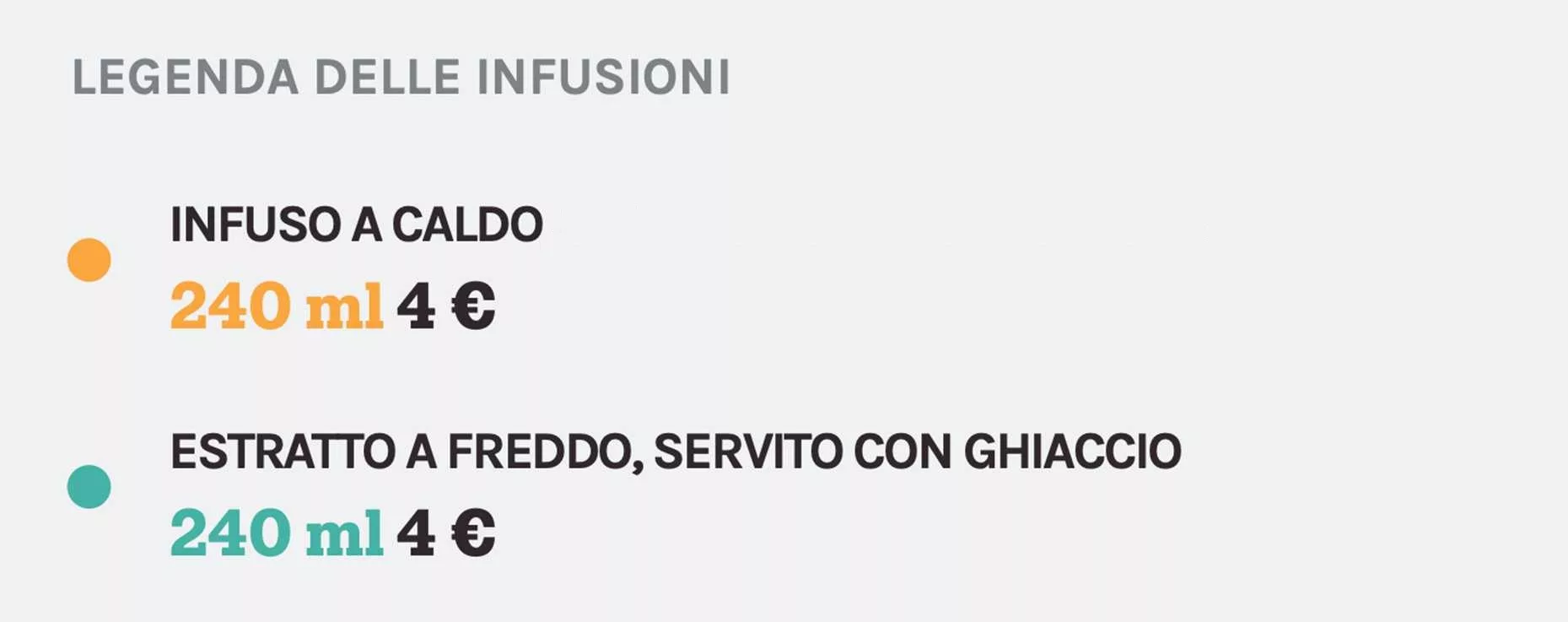 LEGENDA DELLE INFUSIONI

INFUSO A CALDO
240 ml 4 €

ESTRATTO A FREDDO, SERVITO CON GHIACCIO
240 ml 4 €